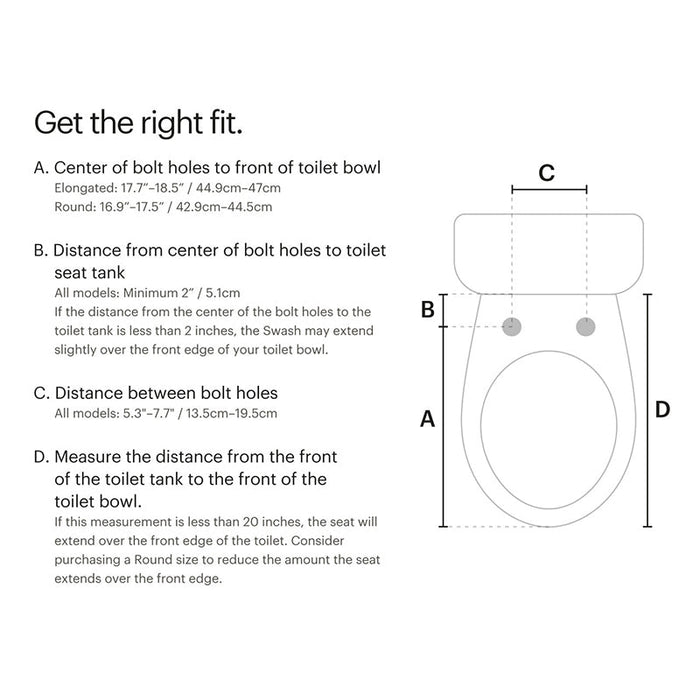 Get the right fit.

A. Center of bolt holes to front of toilet bowl
Elongated: 17.7"–18.5" / 44.9cm–47cm
Round: 16.9"–17.5" / 42.9cm–44.5cm

B. Distance from center of bolt holes to toilet seat tank
All models: Minimum 2" / 5.1cm
If the distance from the center of the bolt holes to the toilet tank is less than 2 inches, the Swash may extend slightly over the front edge of your toilet bowl.

C. Distance between bolt holes
All models: 5.3"–7.7" / 13.5cm–19.5cm

D. Measure the distance from the front of the toilet tank to the front of the toilet bowl.
If this measurement is less than 20 inches, the seat will extend over the front edge of the toilet. Consider purchasing a Round size to reduce the amount the seat extends over the front edge.

C

B

A

D